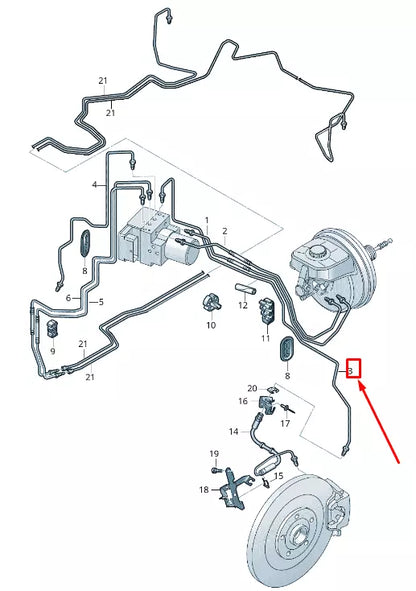 21
21
4
1
2
8
6
5
12
10
11
9
21
21
8
3
20
16
17
14
19
15
18