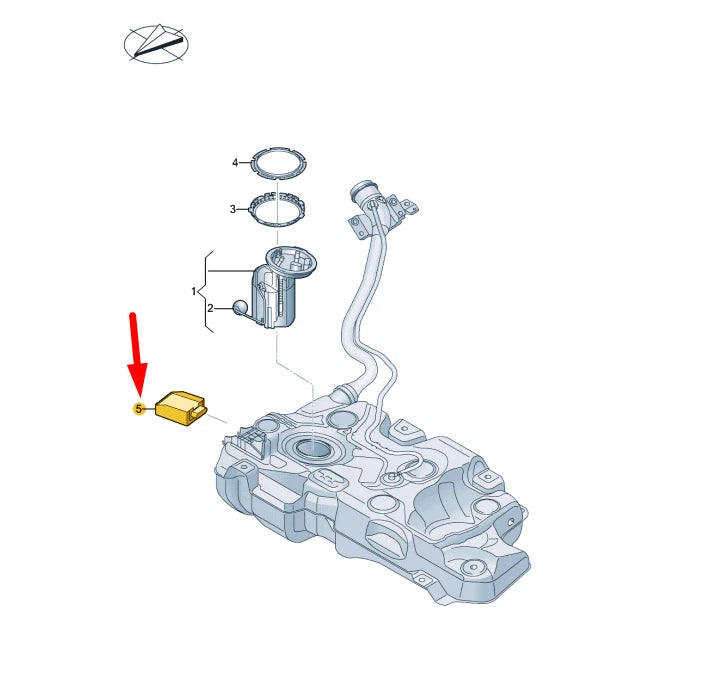 4
3
1
2
5