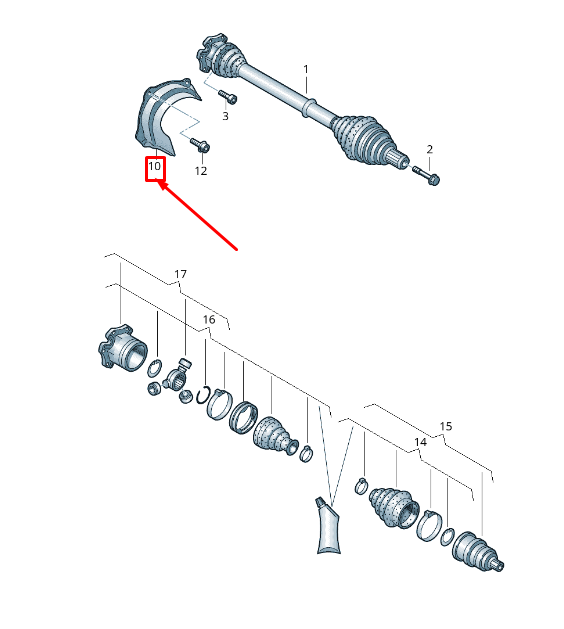 1
3
2
10
12
17
16
15
14