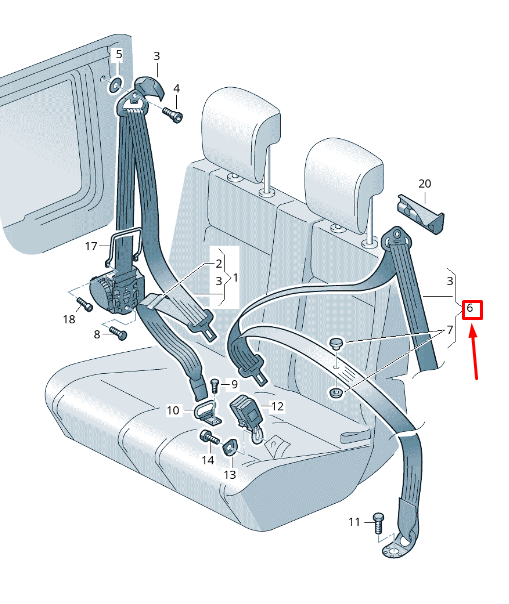 5
3
4
20
17
2
3
1
3
6
7
18
8
9
10
12
14
13
11