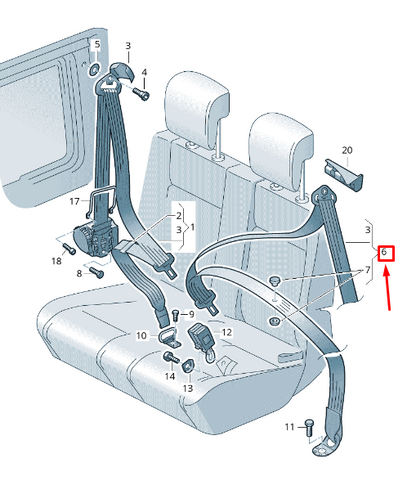 5
3
4
20
17
2
3
1
3
6
7
18
8
9
10
12
14
13
11