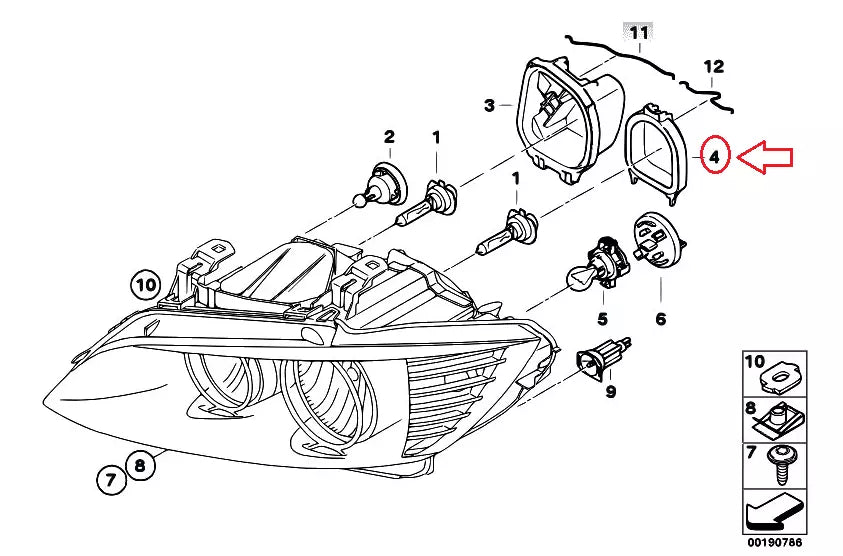 11
12
3
4
2
1
1
10
5
6
9
7
8
10
8
7
00190786