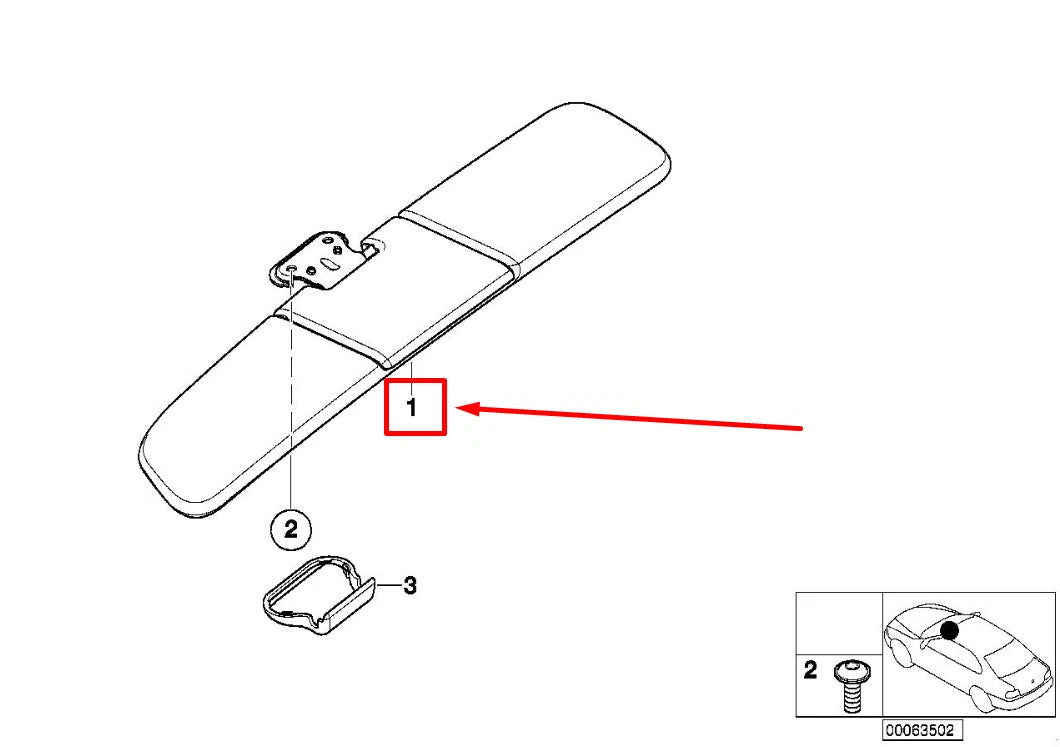 1
2
3
2
00063502