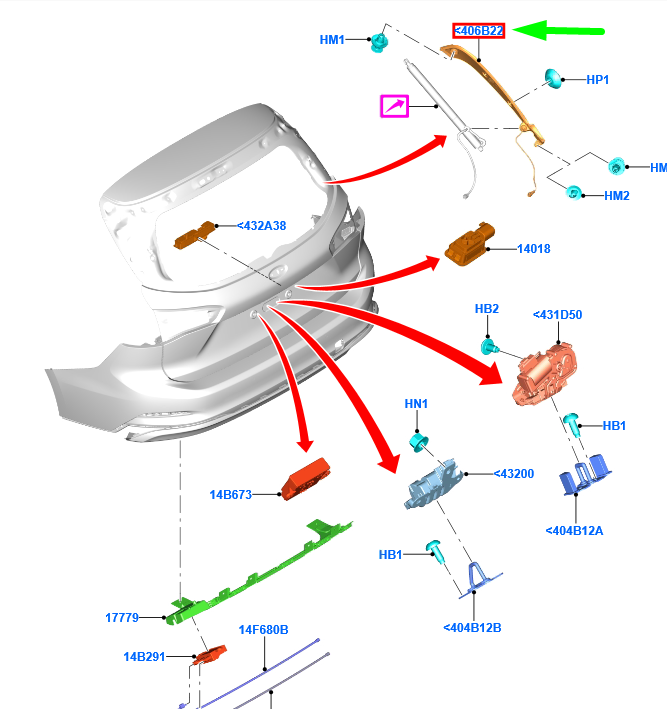 HM1
<406B22
HP1
HM
HM2
<432A38
14018
HB2
<431D50
HB1
HN1
<43200
<404B12A
14B673
HB1
<404B12B
17779
14F680B
14B291