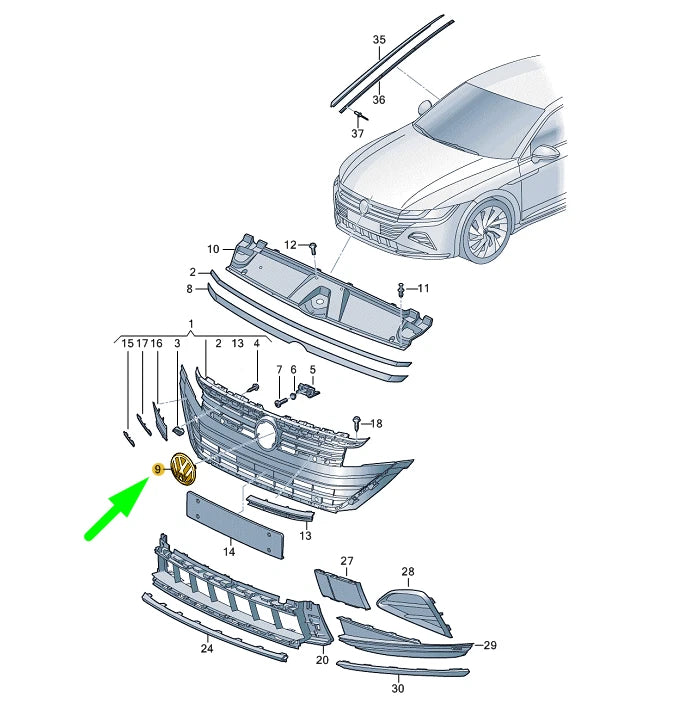 35
36
37
10
12
2
8
11
1
15
17
16
3
2
13
4
7
6
5
18
9
13
14
27
28
24
20
29
30