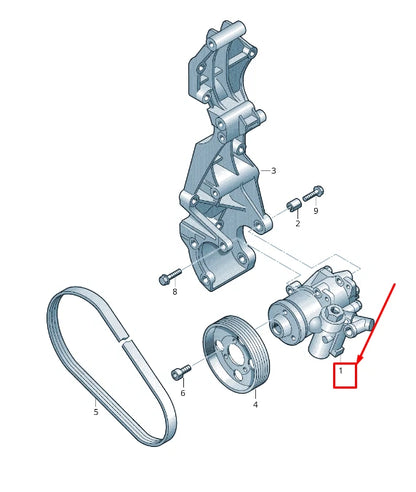 3
9
2
8
1
6
4
5