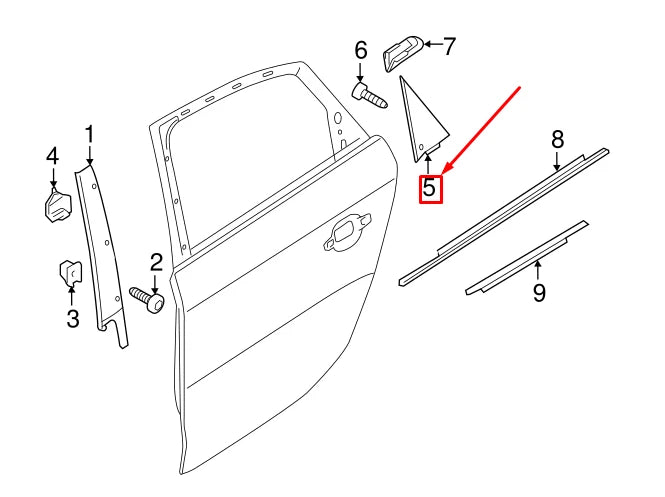 6
7
1
4
8
5
2
3
9