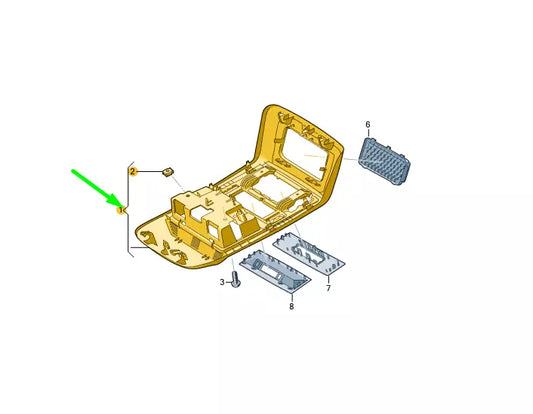 6
2
1
3
7
8