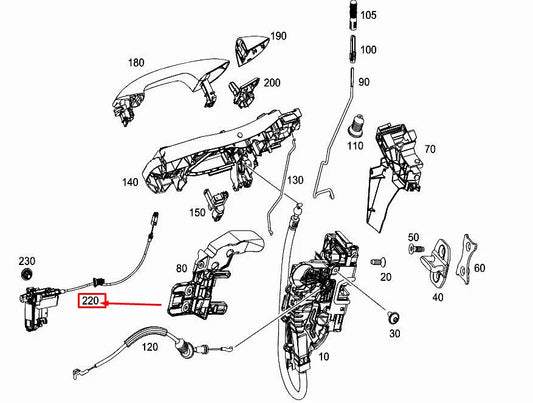 105
190
100
180
200
90
110
70
140
130
150
50
230
80
20
60
220
40
30
120
10