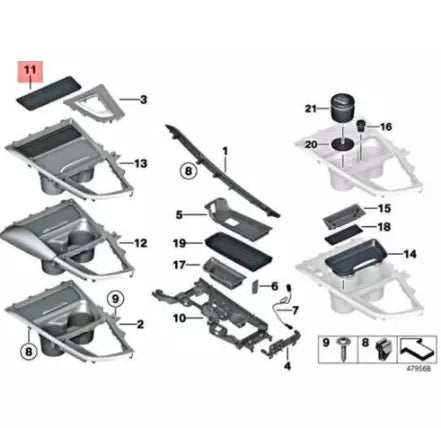 11
3
13
12
9
2
8
8
1
5
19
17
6
7
10
4
21
16
20
15
18
14
9
8
479568