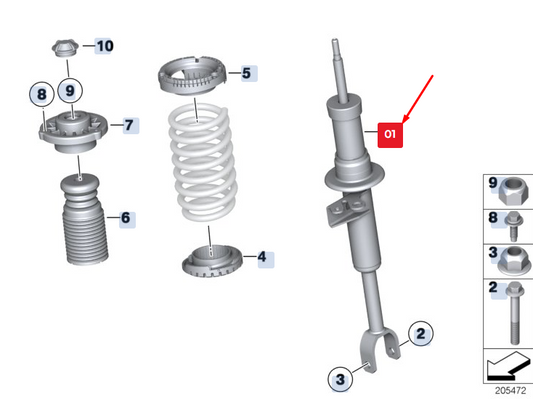 10
8
9
7
6
5
4
01
2
3
9
8
3
2
205472