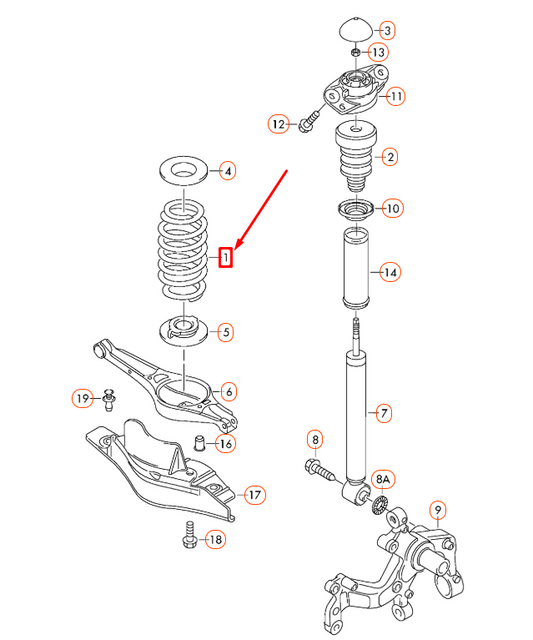 3
13
11
12
2
4
10
1
14
5
6
19
7
16
8
8A
17
9
18