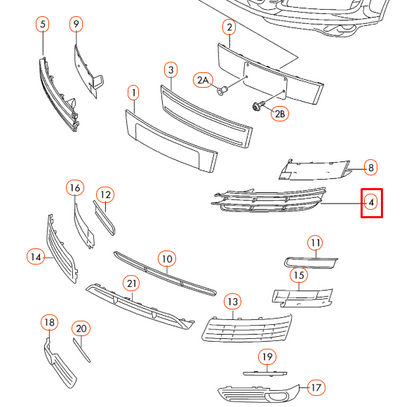 5
9
2
3
2A
1
2B
8
16
12
4
14
10
11
21
15
13
18
20
19
17