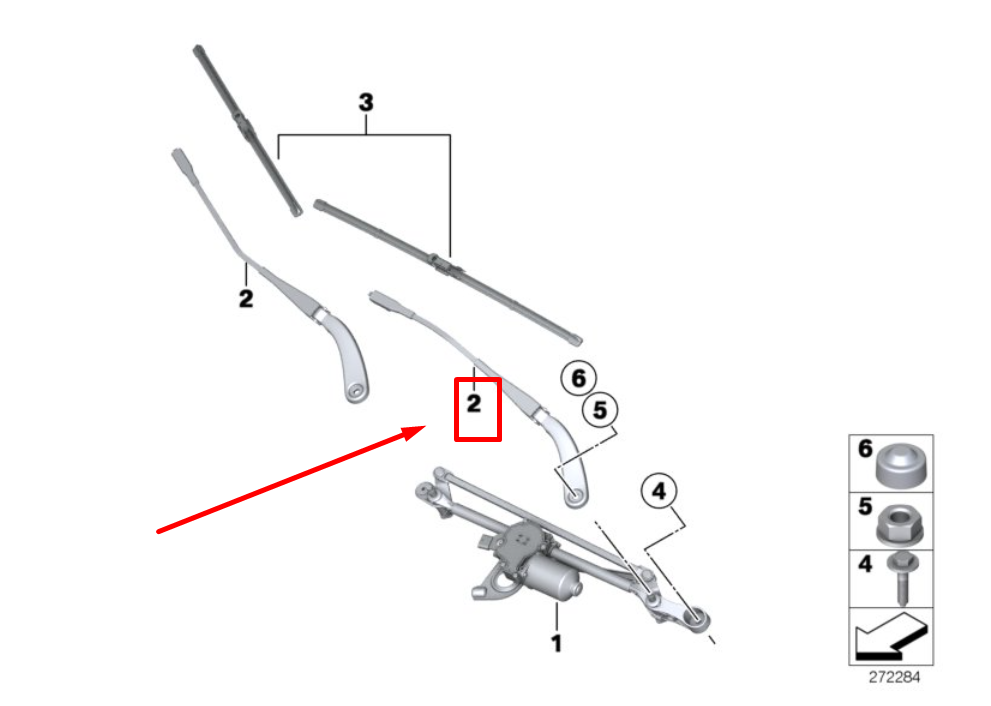 3
2
2
6
5
4
1
6
5
4
272284