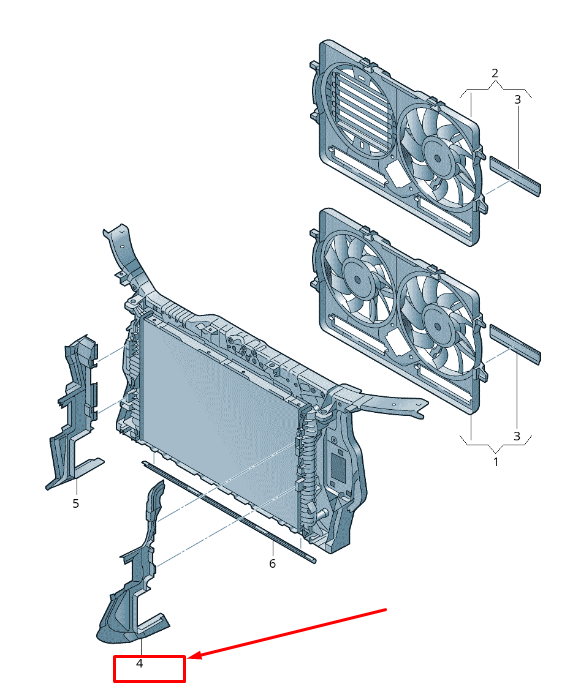 2
3
3
1
5
6
4