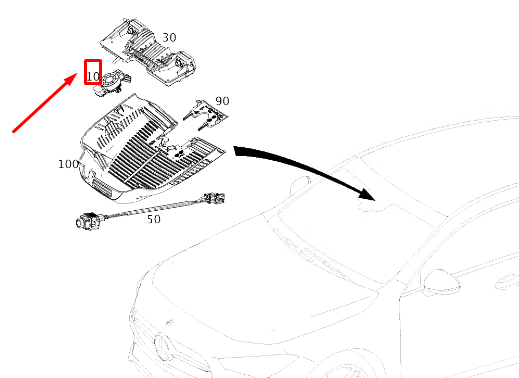 30
10
90
100
50