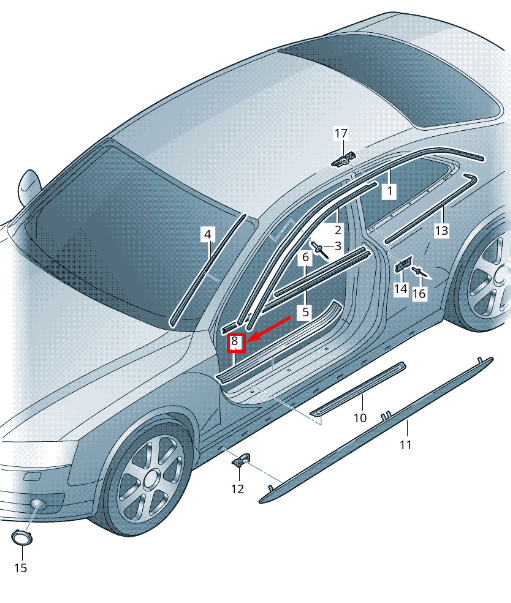 17
1
4
2
3
6
13
14
16
5
8
10
11
12
15