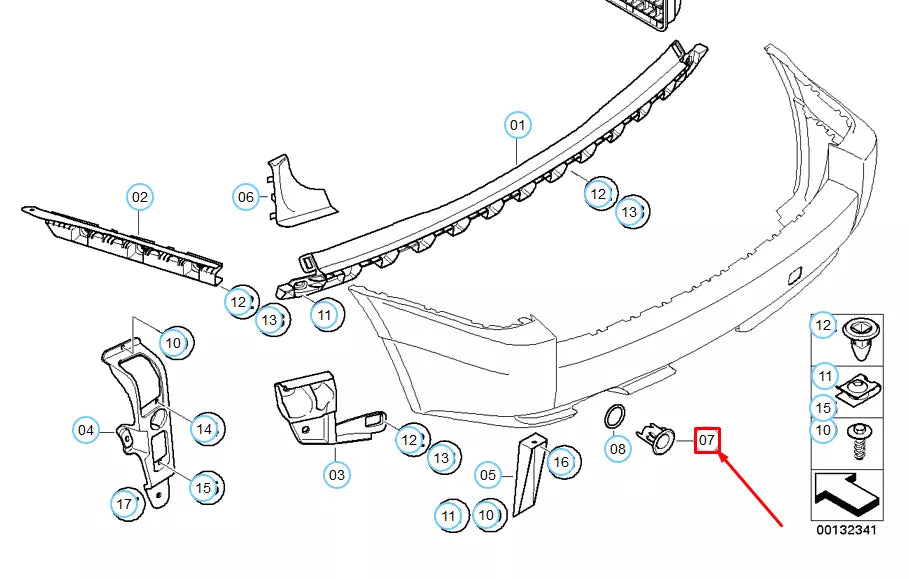 01
02
06
12
13
12
13
11
10
04
14
15
17
03
12
13
05
16
11
10
08
07
12
11
15
10
00132341