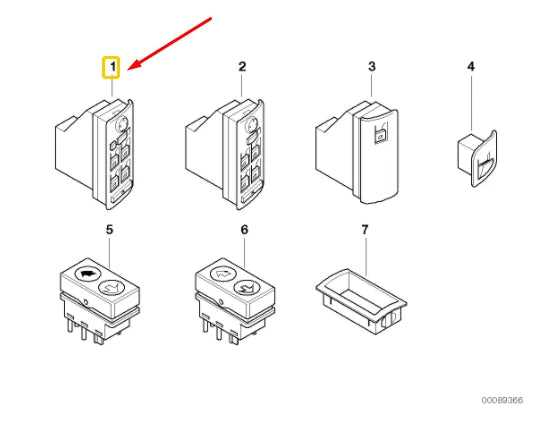 1
2
3
4
5
6
7
00089366