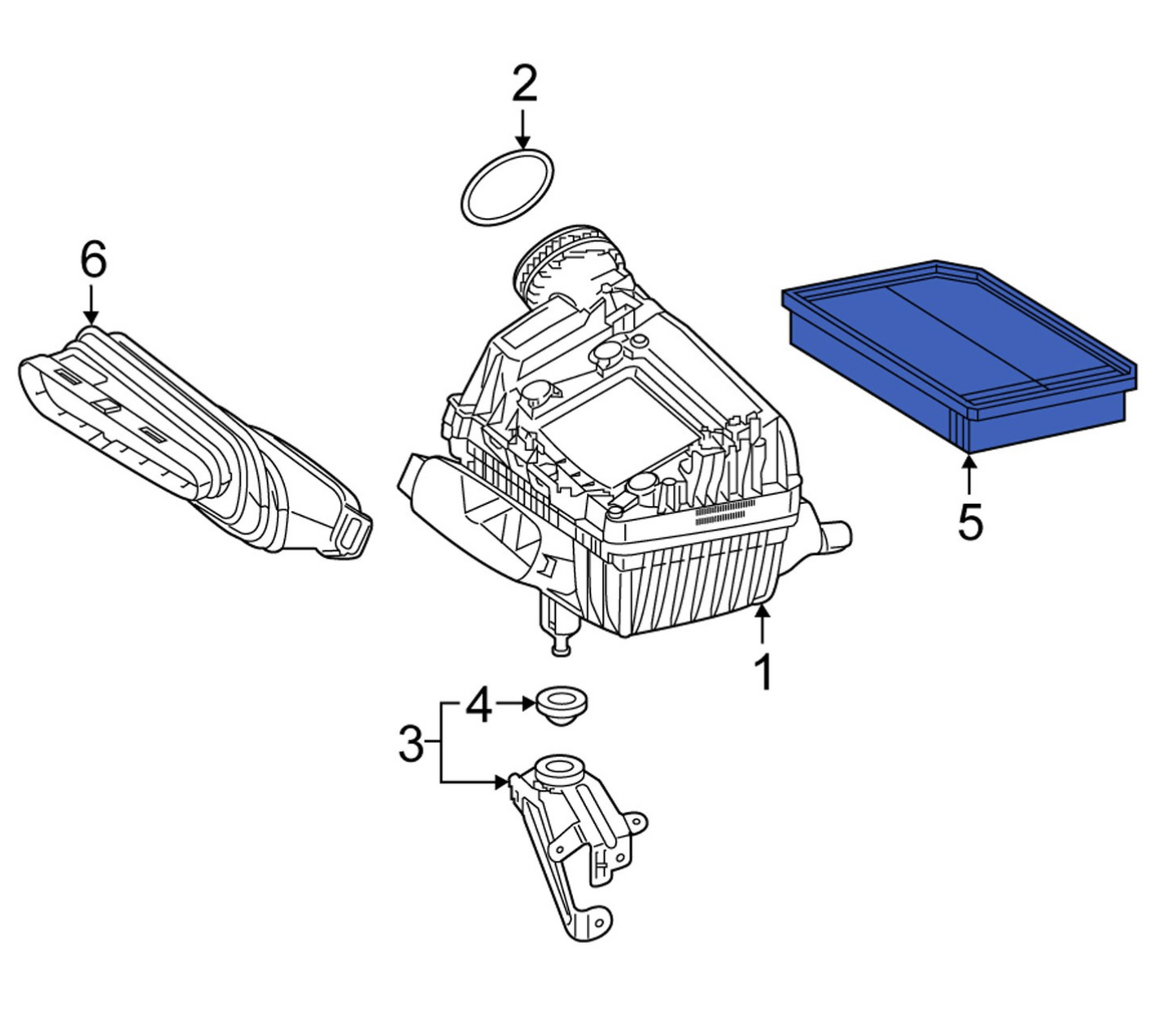 2
6
5
1
4
3