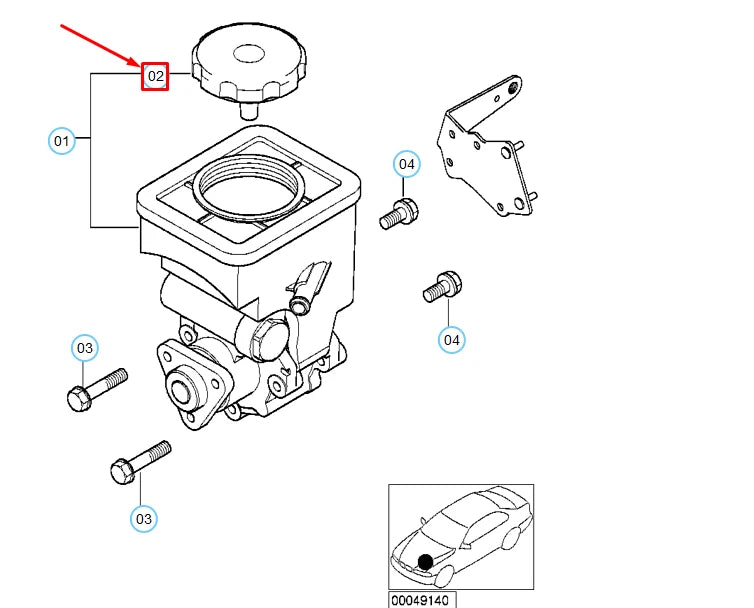 02
01
04
04
03
03
00049140