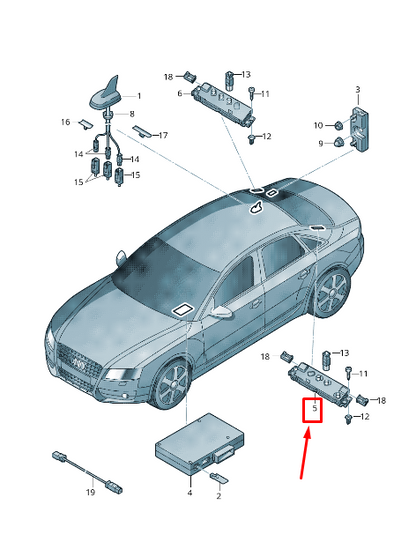 18
13
6
11
12
1
8
16
17
14
14
15
15
3
10
9
18
13
11
18
5
12
19
4
2