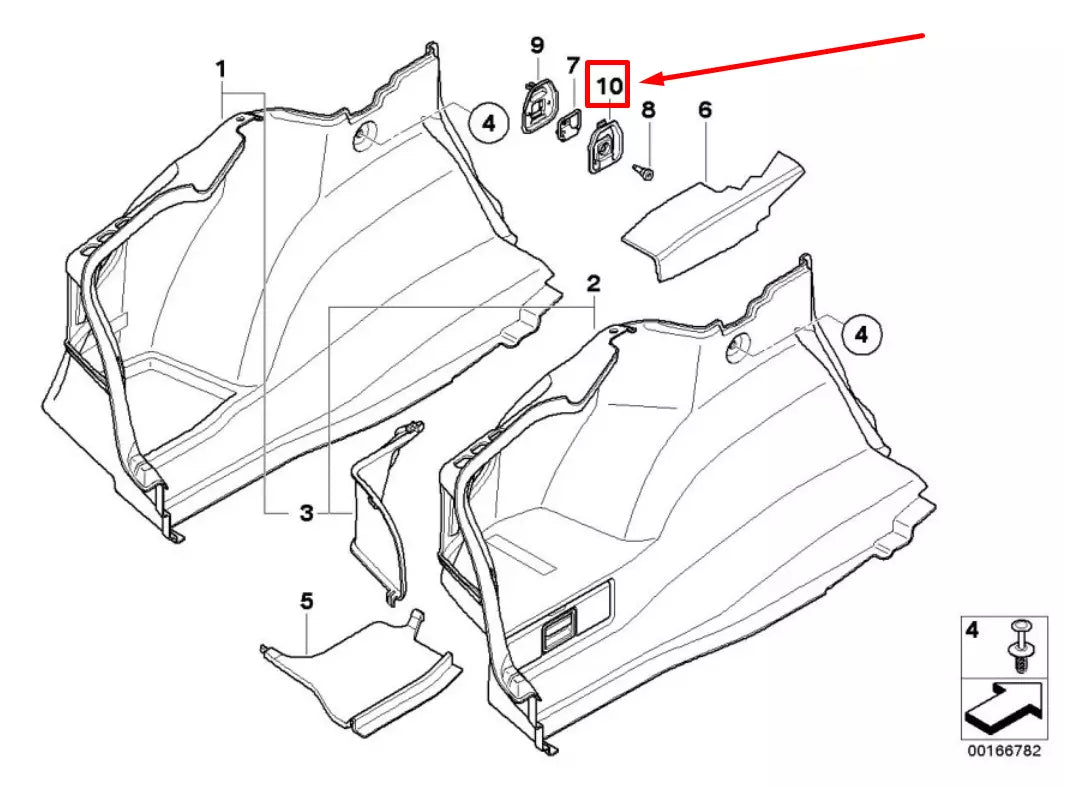 1
9
7
10
8
6
4
2
4
3
5
4
00166782