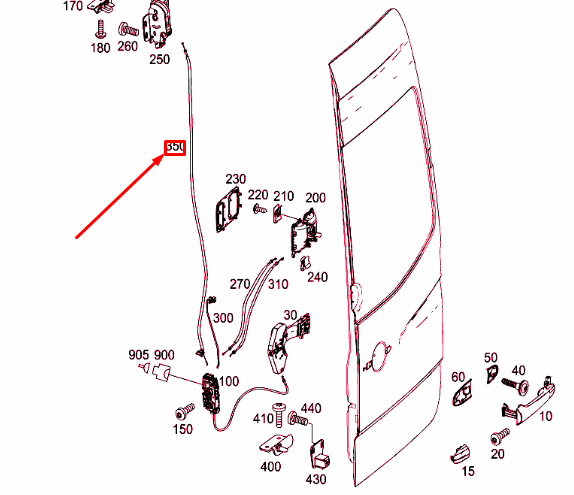 170
180 260
250
350
230
220 210 200
240
270 310
300
30
905 900
100
150
410 440
400
430
60
50
40
10
20
15