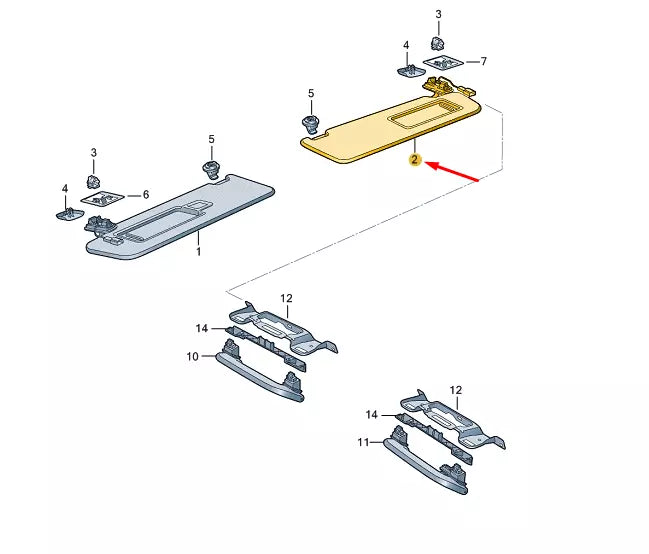 3
4
7
5
2
5
3
4
6
1
12
14
10
12
14
11