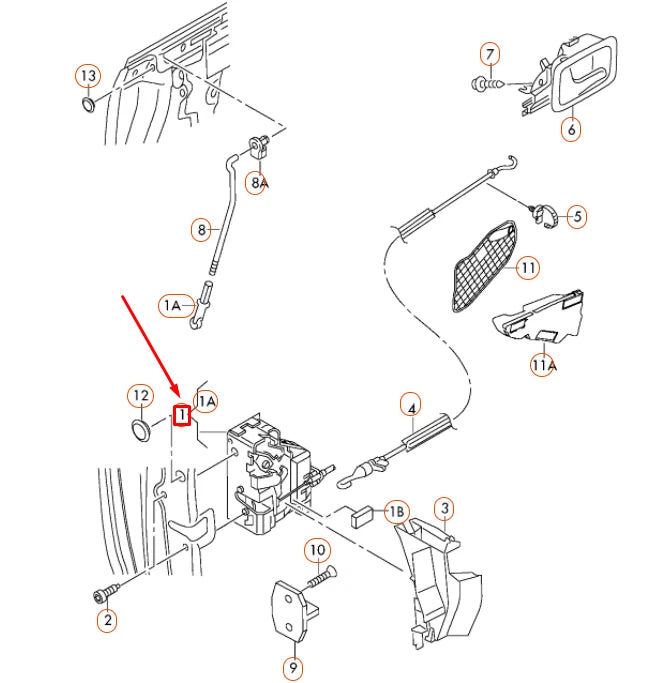 13
7
6
8A
5
8
11
1A
11A
12
1
1A
4
1B
3
10
2
9