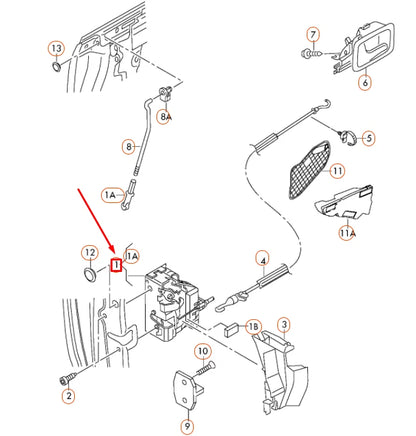 13
7
6
8A
5
8
11
1A
11A
12
1
1A
4
1B
3
10
2
9