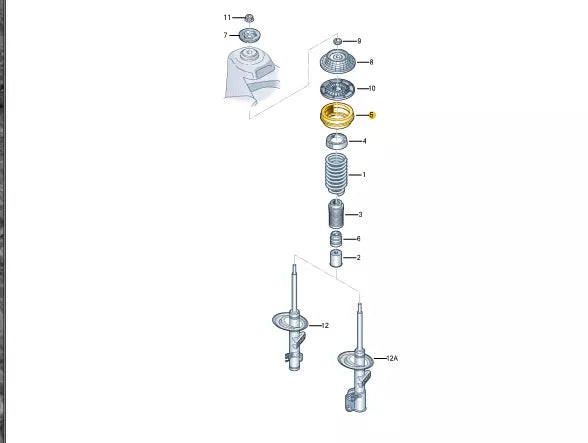 11
7
9
8
10
5
4
1
3
6
2
12
12A