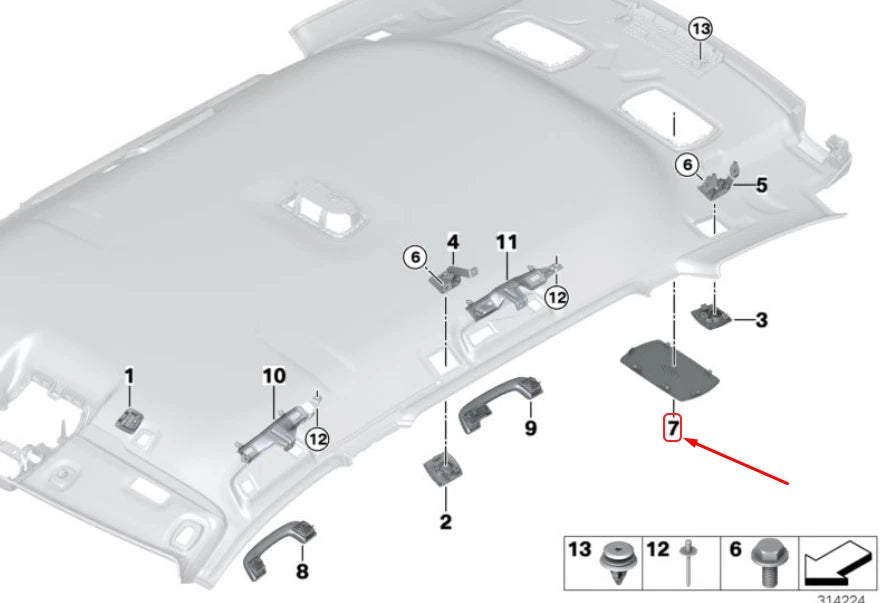 13
6
5
4
11
6
12
3
1
10
12
9
7
2
8
13
12
6
314224