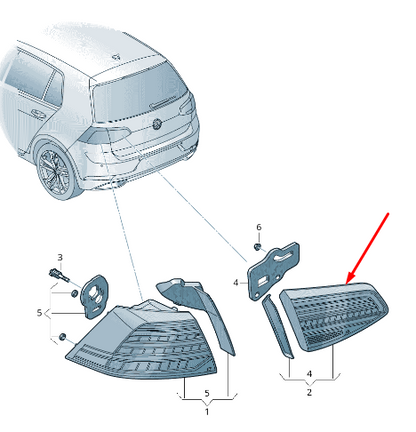 6
3
4
5
4
2
5
1