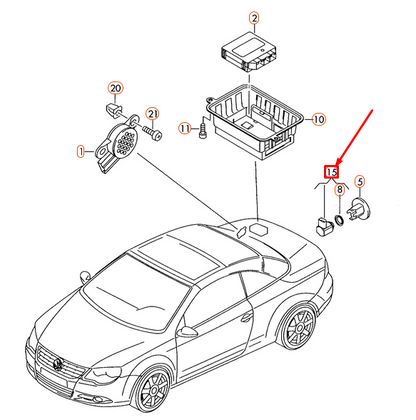 2

20

21

11

10

1

15

8

5