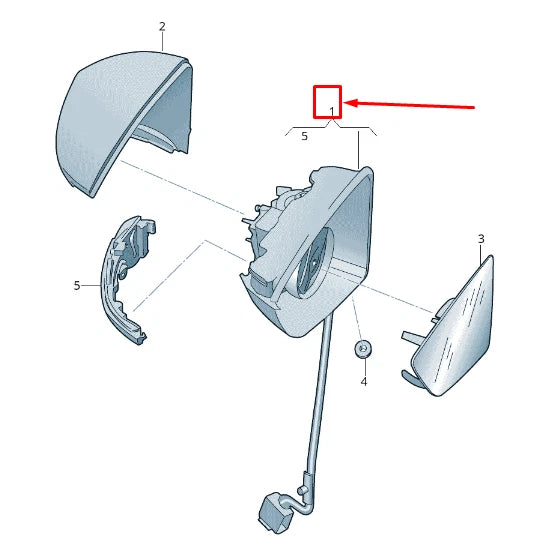 2
1
5
3
5
4