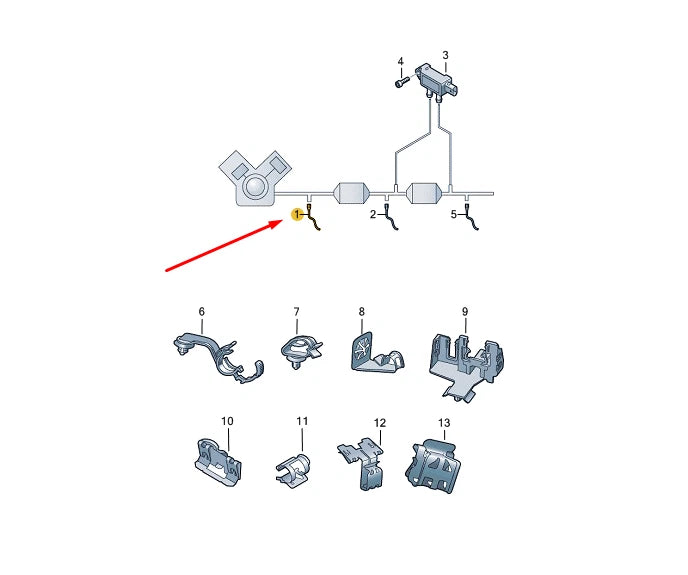 4
3
1
2
5
6
7
8
9
10
11
12
13