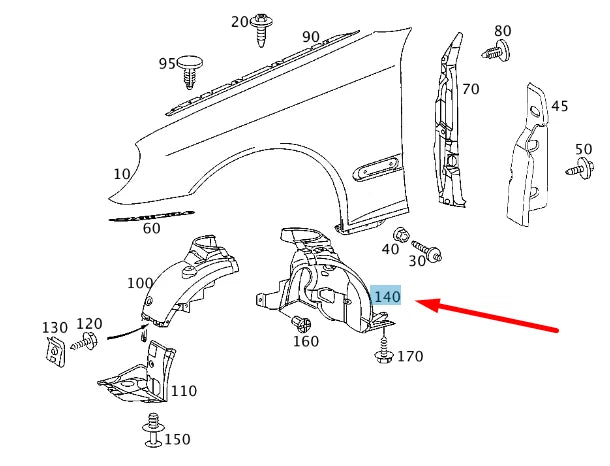 20
90
95
80
70
45
50
10
60
40
30
100
140
130
120
160
170
110
150