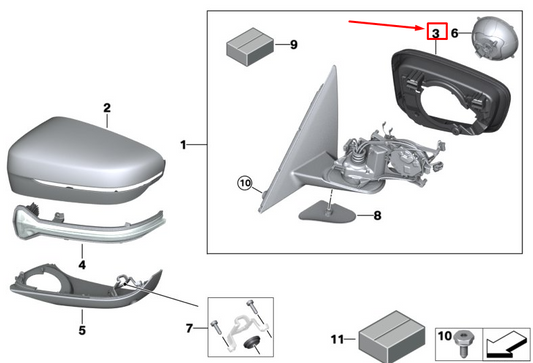 3
6
9
2
1
10
8
4
5
7
11
10