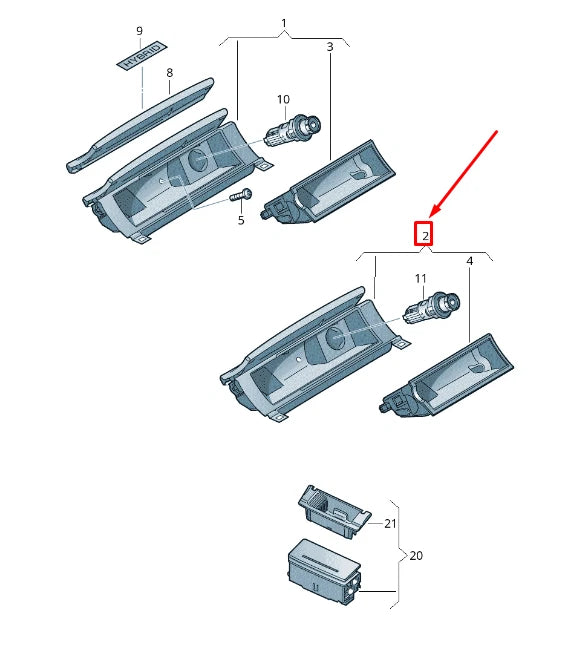 9
HYBRID
8
1
3
10
5
2
4
11
21
20