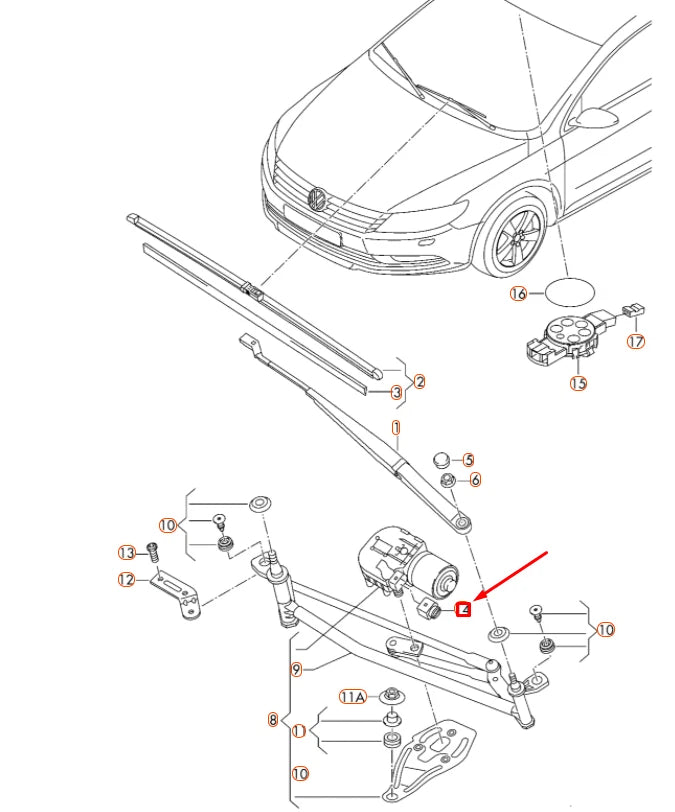 16
17
15
2
3
1
5
6
10
13
12
4
10
9
11A
8
11
10