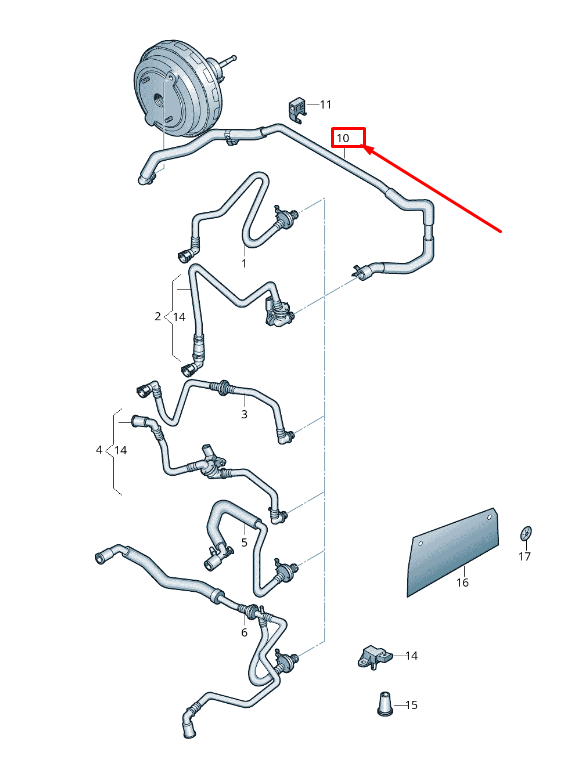 11
10
1
2
14
3
4
14
5
17
16
6
14
15