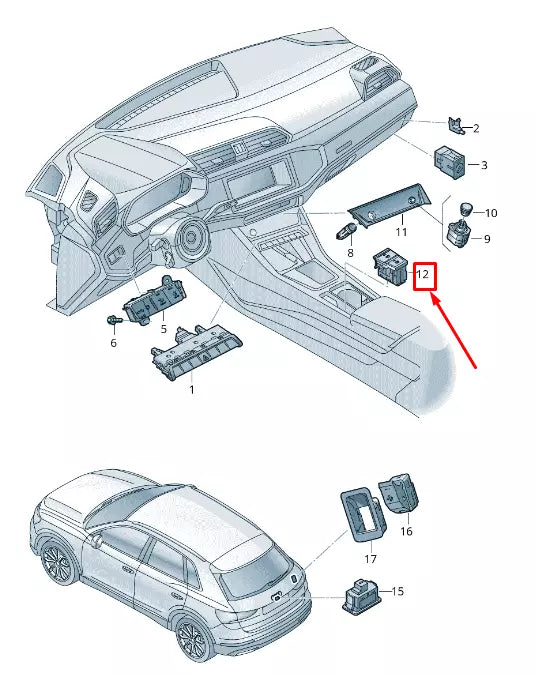 2
3
10
11
9
8
12
5
6
1
16
17
15