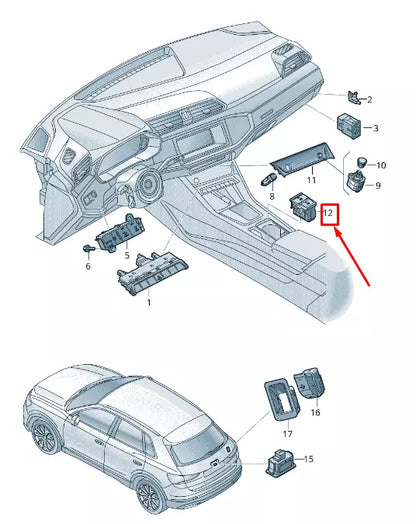 2
3
10
11
9
8
12
5
6
1
16
17
15