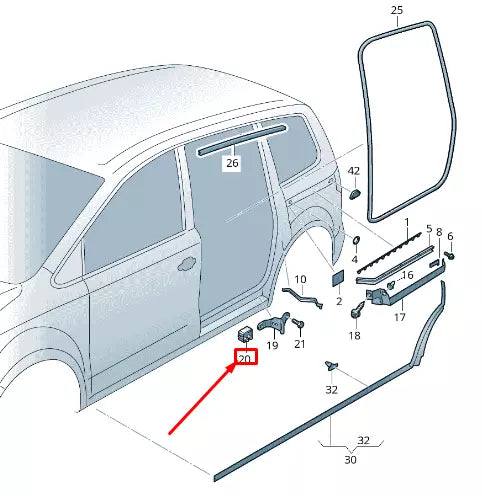 25
26
42
1
5
8
6
4
16
10
2
17
18
19
21
20
32
32
30