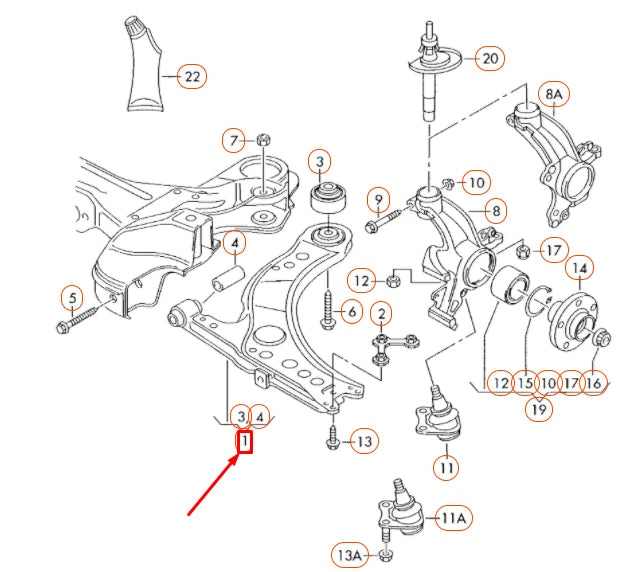 22
20
8A
7
3
10
9
8
4
17
14
12
5
6
2
12
15
10
17
16
19
3
4
1
13
11
11A
13A