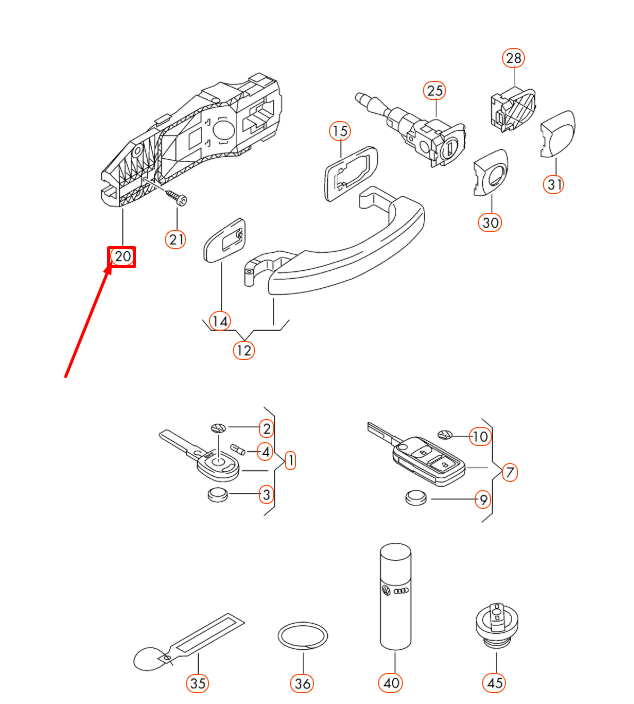 28
25
15
31
30
21
20
14
12
2
4
1
3
10
7
9
35
36
40
45