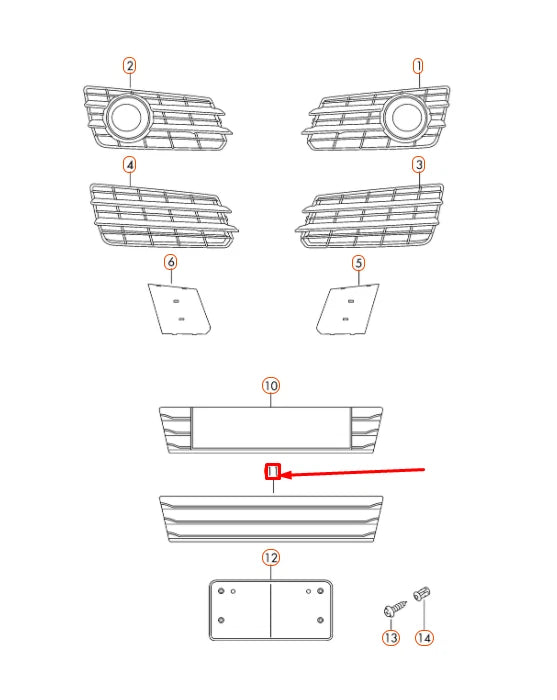 2
1
4
3
6
5
10
11
12
13
14