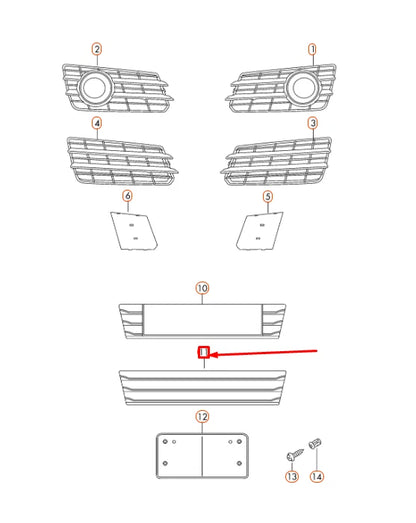 2
1
4
3
6
5
10
12
13
14