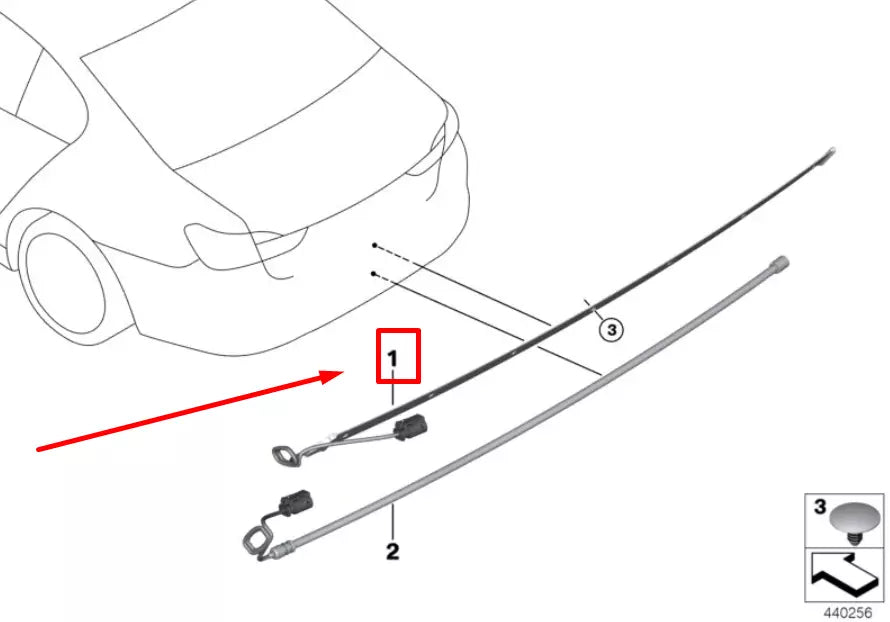 3
1
2
3
440256